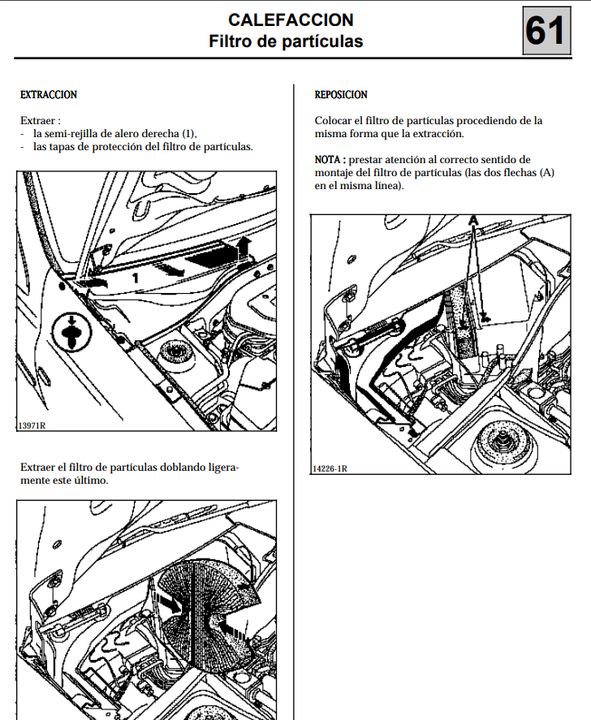 CALEFACCION
Filtro de partículas

61

EXTRACCION

Extraer :
- la semi-rejilla de alero derecha (1),
- las tapas de protección del filtro de partículas.

1

13971R

Extraer el filtro de partículas doblando ligeramente este último.

REPOSICION

Colocar el filtro de partículas procediendo de la misma forma que la extracción.

NOTA : prestar atención al correcto sentido de montaje del filtro de partículas (las dos flechas (A) en el misma línea).

A

14226-1R