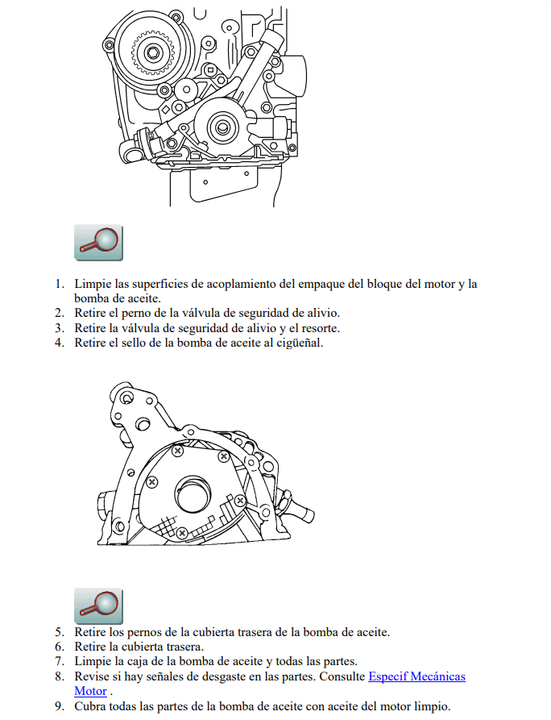 1. Limpie las superficies de acoplamiento del empaque del bloque del motor y la bomba de aceite.
2. Retire el perno de la válvula de seguridad de alivio.
3. Retire la válvula de seguridad de alivio y el resorte.
4. Retire el sello de la bomba de aceite al cigüeñal.

5. Retire los pernos de la cubierta trasera de la bomba de aceite.
6. Retire la cubierta trasera.
7. Limpie la caja de la bomba de aceite y todas las partes.
8. Revise si hay señales de desgaste en las partes. Consulte Especif Mecánicas Motor .
9. Cubra todas las partes de la bomba de aceite con aceite del motor limpio.